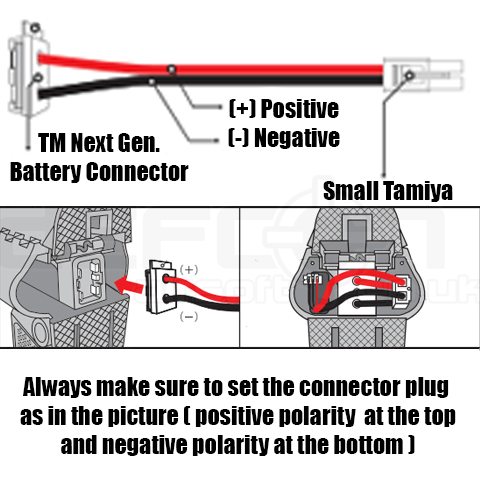 (+) Positive
(-) Negative

TM Next Gen. Battery Connector

Small Tamiya

(+)
(−)

Always make sure to set the connector plug as in the picture ( positive polarity at the top and negative polarity at the bottom )